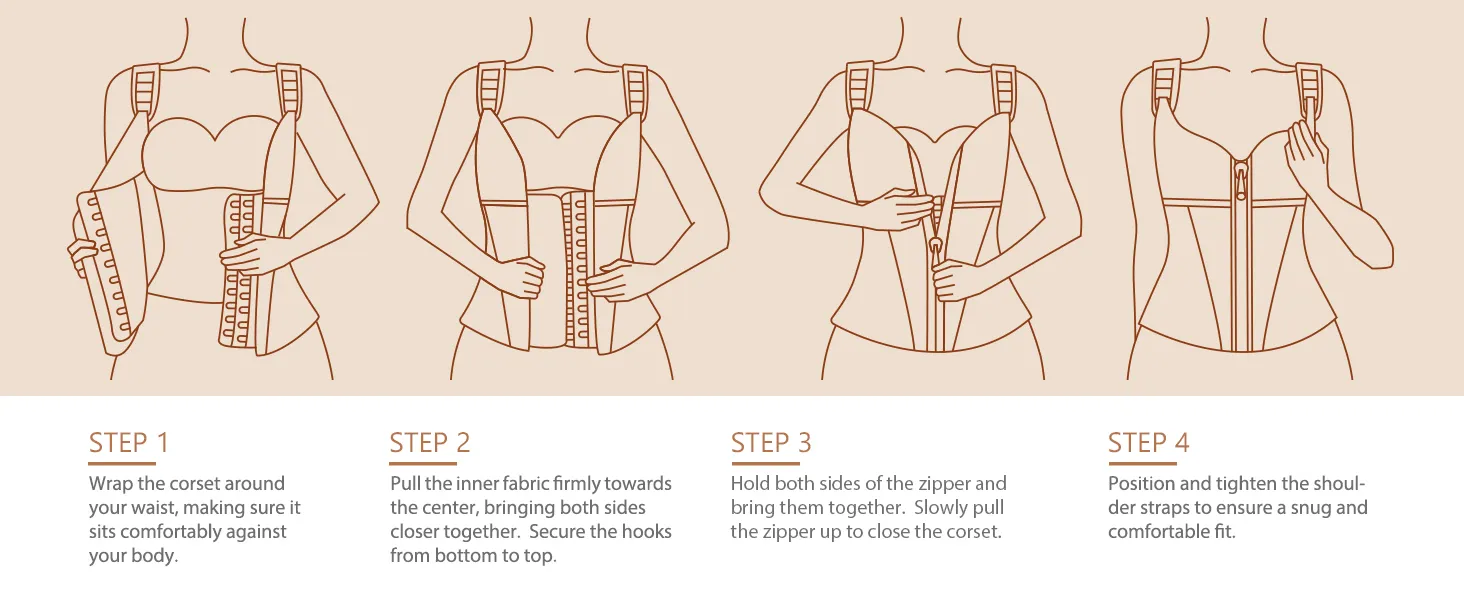 STEP 1

Wrap the corset around your waist, making sure it sits comfortably against your body.

STEP 2

Pull the inner fabric firmly towards the center, bringing both sides closer together. Secure the hooks from bottom to top.

STEP 3

Hold both sides of the zipper and bring them together. Slowly pull the zipper up to close the corset.

STEP 4

Position and tighten the shoulder straps to ensure a snug and comfortable fit.